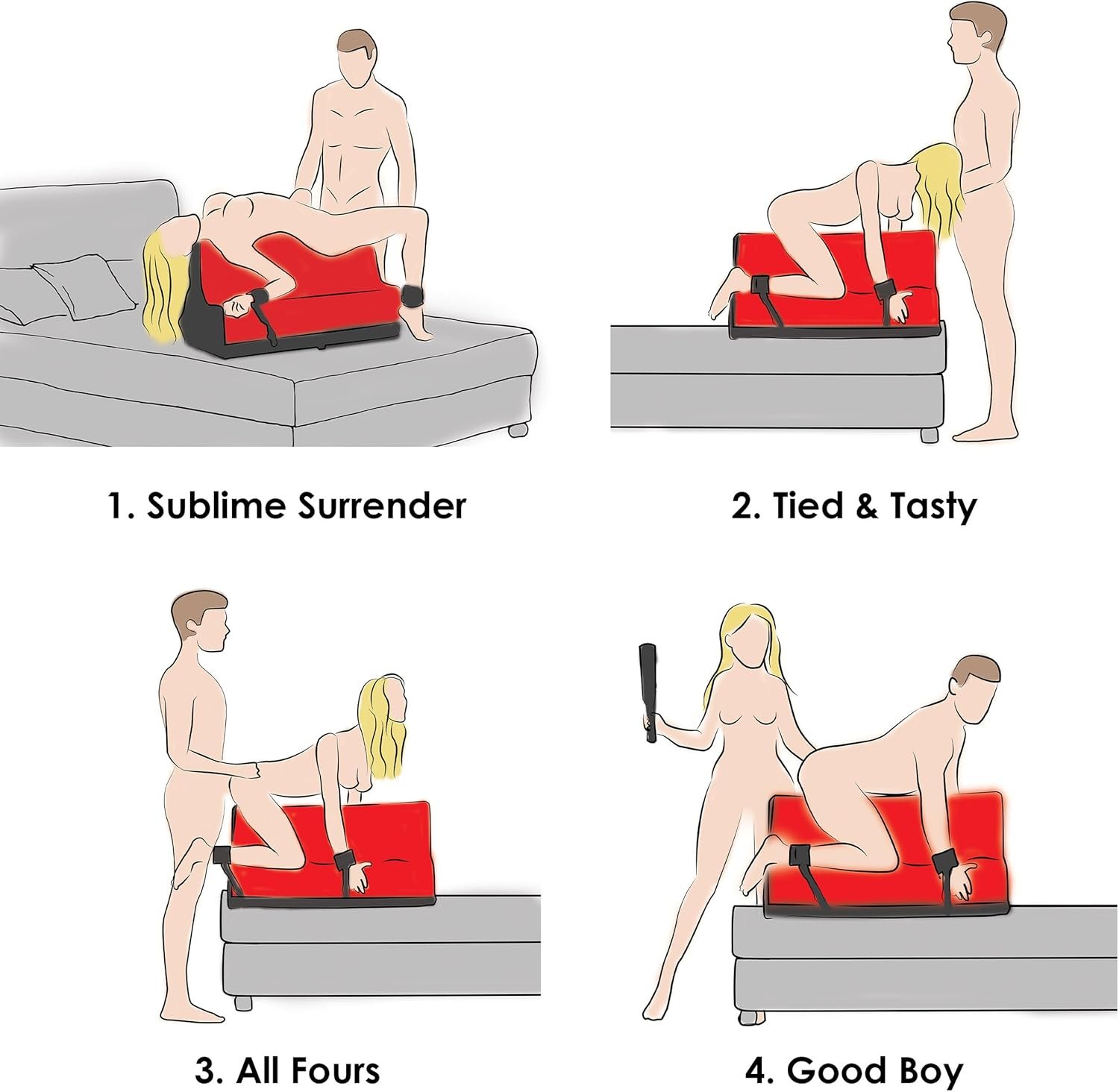 1. Sublime Surrender

2. Tied & Tasty

3. All Fours

4. Good Boy